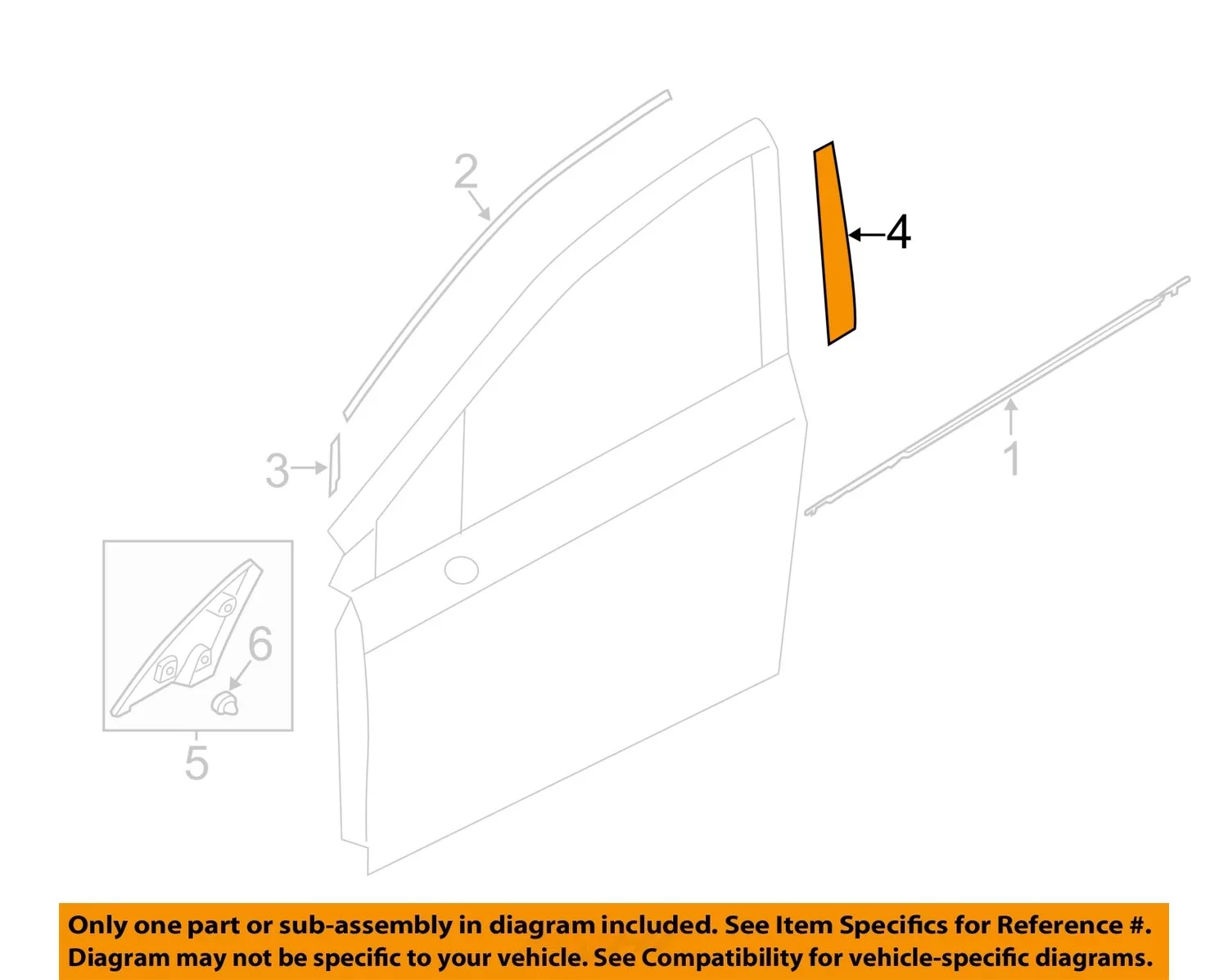 2

4

3

1

6

5

Only one part or sub-assembly in diagram included. See Item Specifics for Reference #.
Diagram may not be specific to your vehicle. See Compatibility for vehicle-specific diagrams.