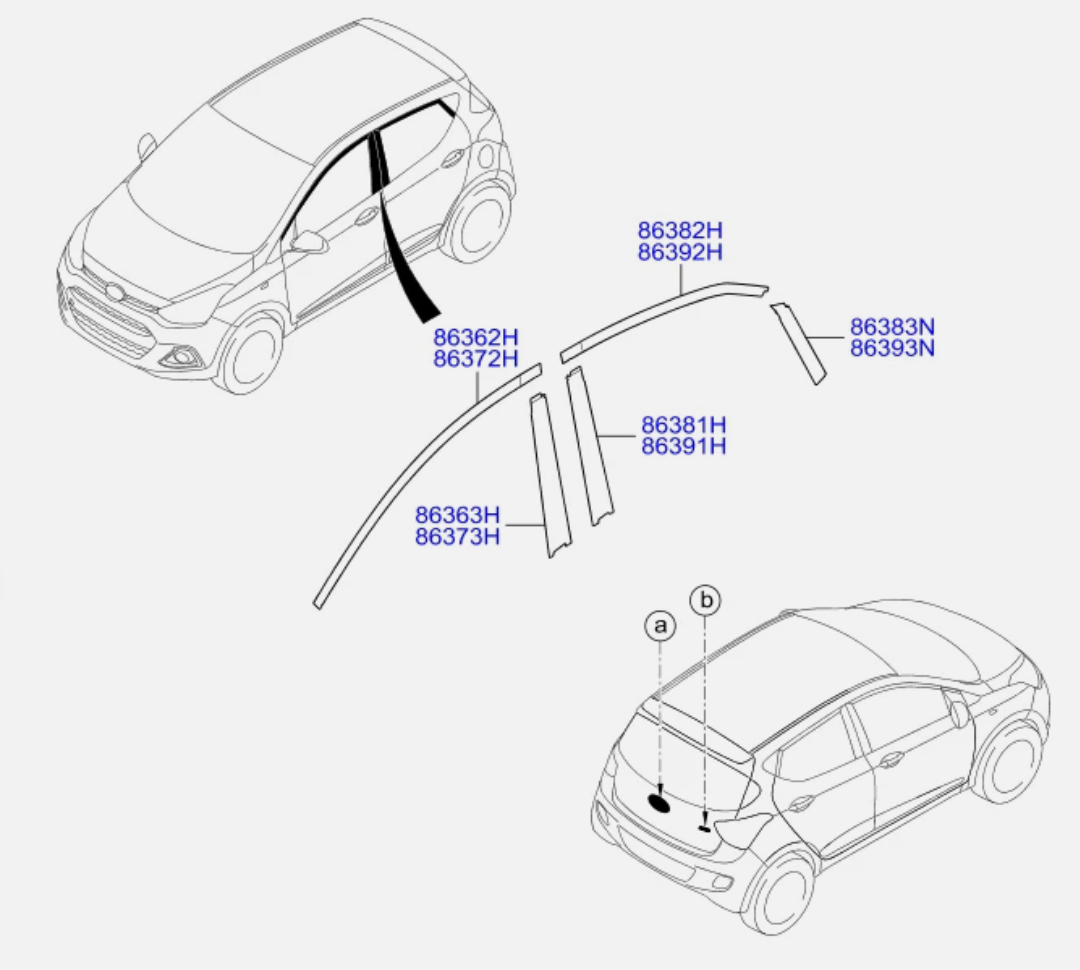 86382H
86392H

86383N
86393N

86362H
86372H

86381H
86391H

86363H
86373H

a

b